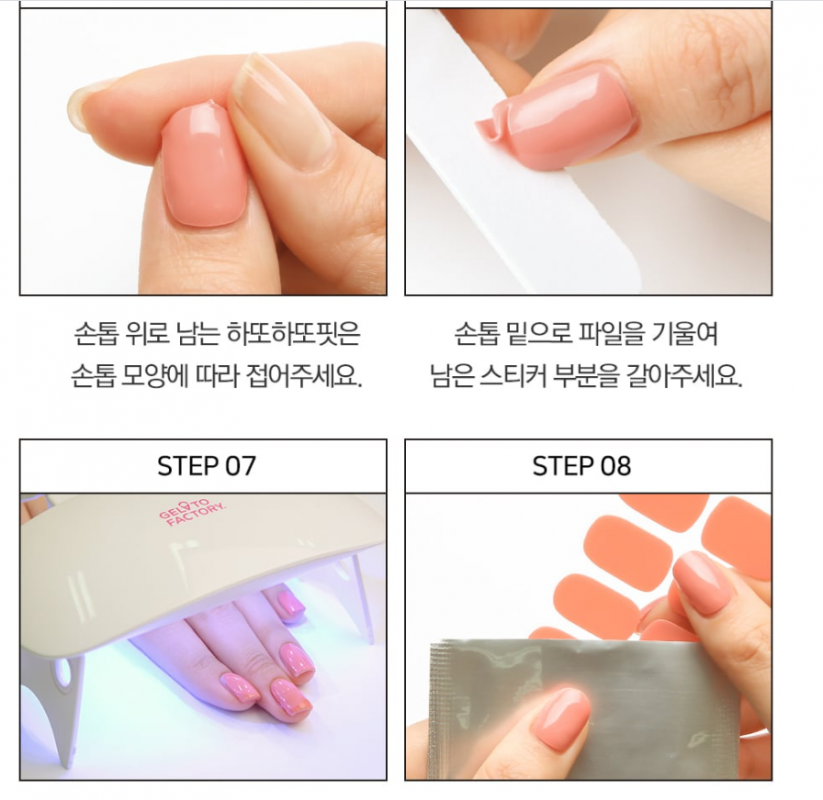 손톱 위로 남는 하또하또핏은
손톱 모양에 따라 접어주세요.

손톱 밑으로 파일을 기울여
남은 스티커 부분을 갈아주세요.

STEP 07

GELATO FACTORY.

STEP 08